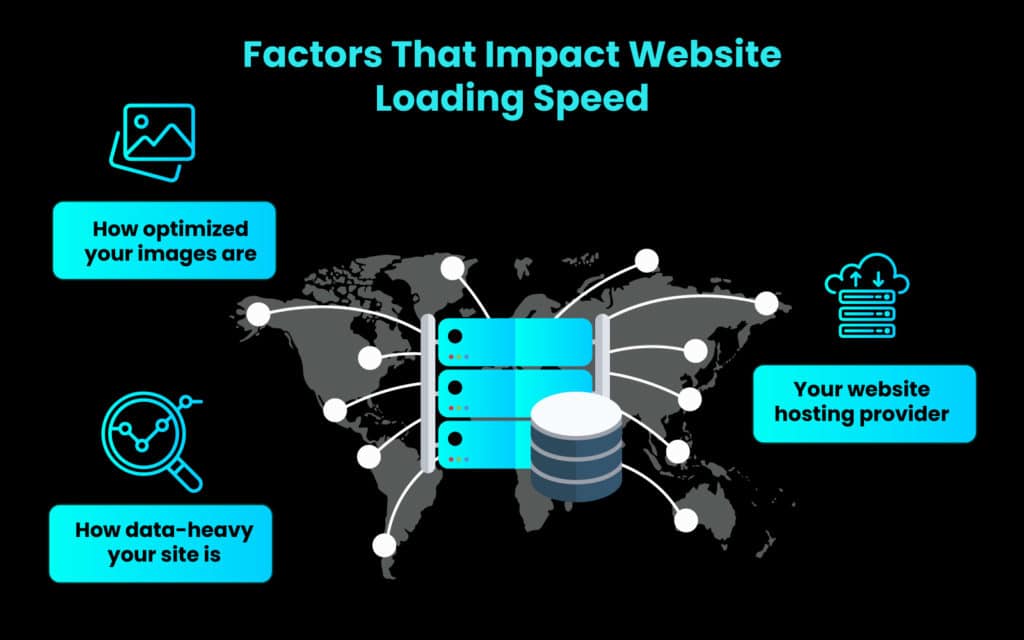 Factors That Impact Website Loading Speed

How optimized your images are

How data-heavy your site is

Your website hosting provider